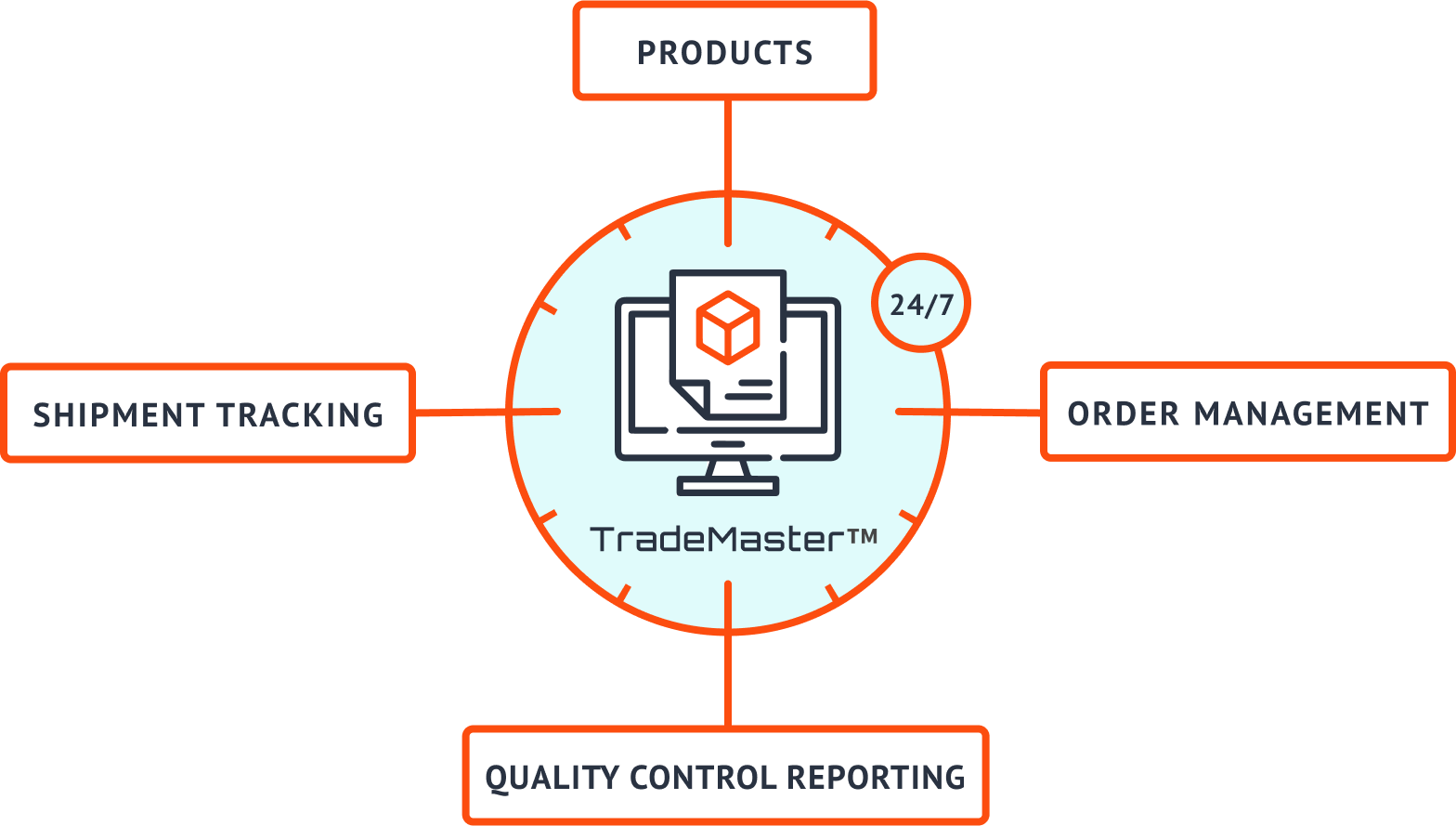 PRODUCTS

24/7

SHIPMENT TRACKING

ORDER MANAGEMENT

TradeMaster™

QUALITY CONTROL REPORTING